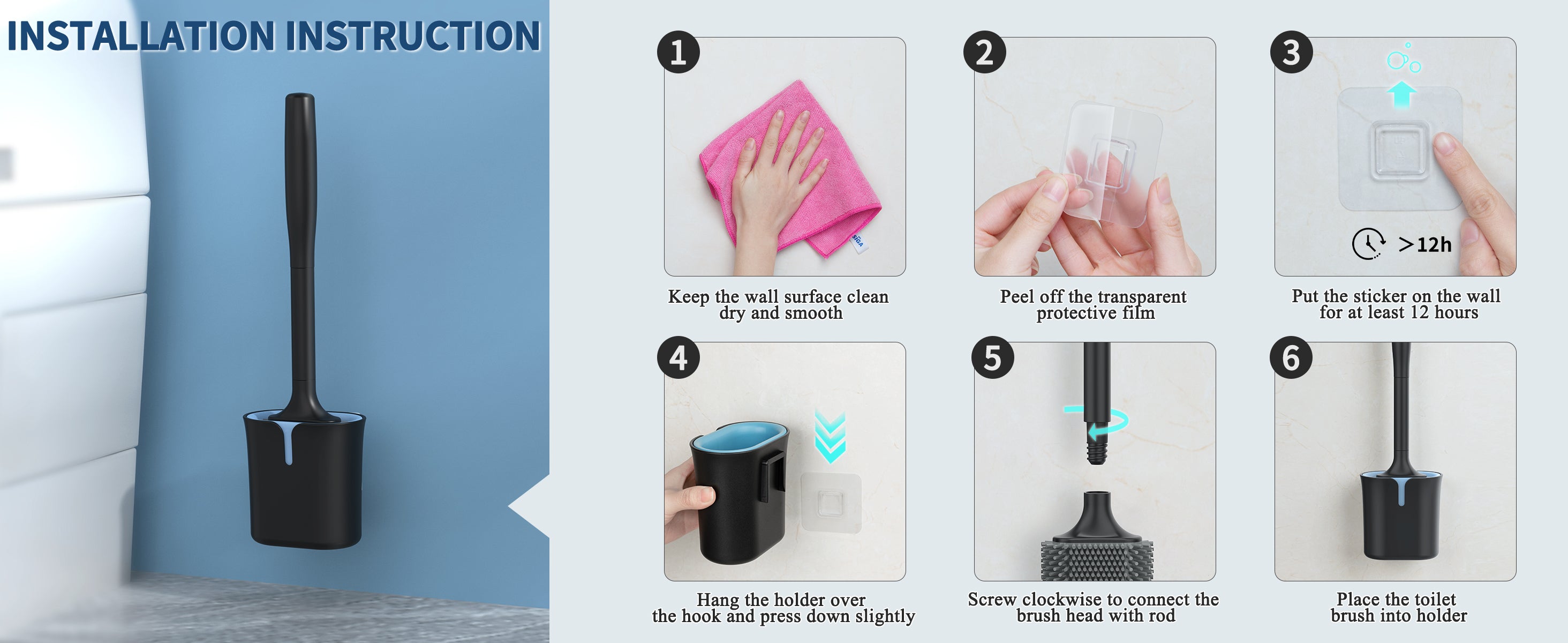 INSTALLATION INSTRUCTION

1

Keep the wall surface clean dry and smooth

2

Peel off the transparent protective film

3

>12h

Put the sticker on the wall for at least 12 hours

4

Hang the holder over the hook and press down slightly

5

Screw clockwise to connect the brush head with rod

6

Place the toilet brush into holder