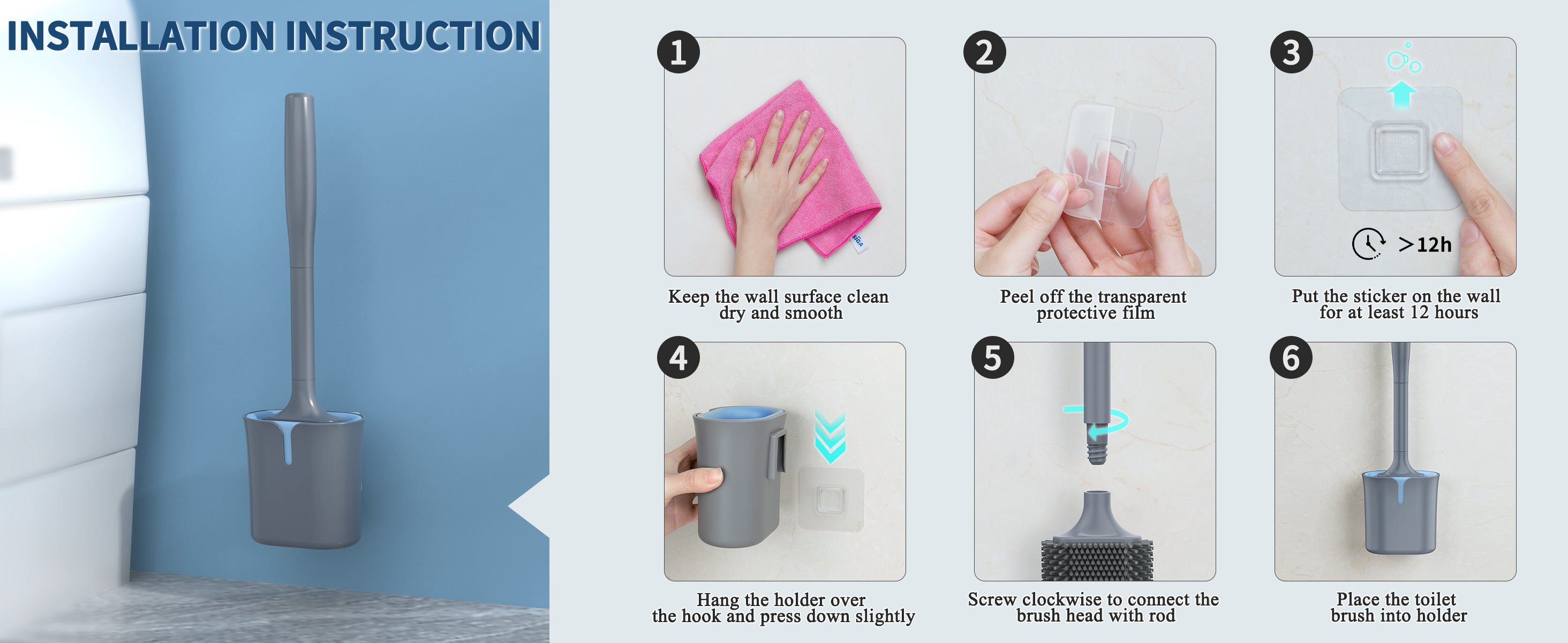 INSTALLATION INSTRUCTION

1

Keep the wall surface clean dry and smooth

2

Peel off the transparent protective film

3

>12h

Put the sticker on the wall for at least 12 hours

4

Hang the holder over the hook and press down slightly

5

Screw clockwise to connect the brush head with rod

6

Place the toilet brush into holder