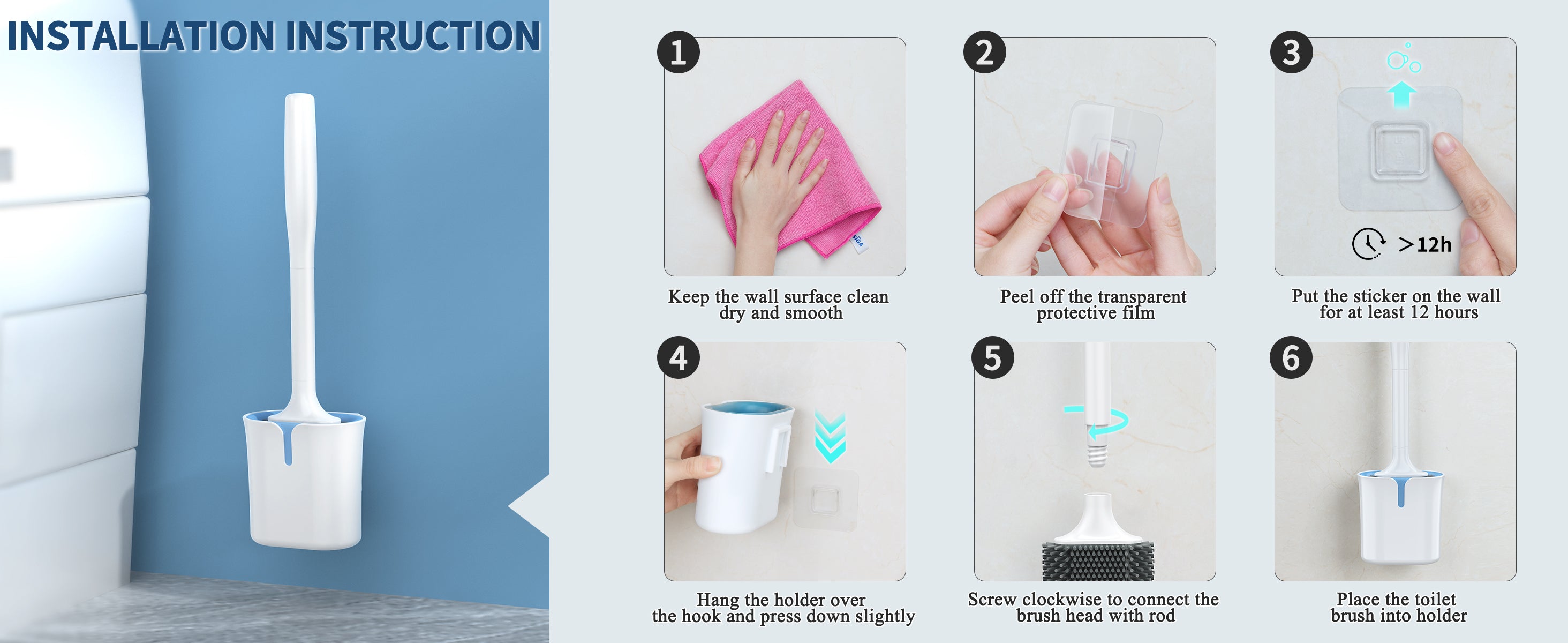 INSTALLATION INSTRUCTION

1

Keep the wall surface clean dry and smooth

2

Peel off the transparent protective film

3

>12h

Put the sticker on the wall for at least 12 hours

4

Hang the holder over the hook and press down slightly

5

Screw clockwise to connect the brush head with rod

6

Place the toilet brush into holder