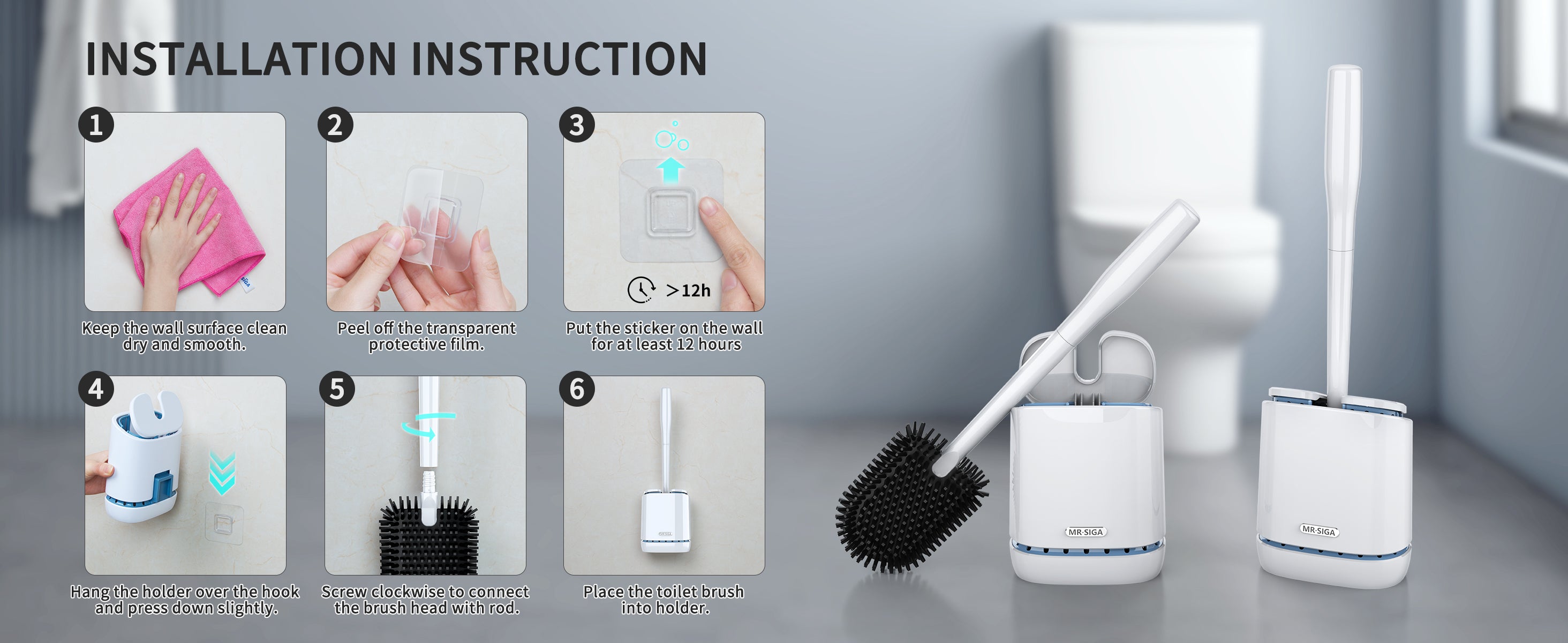 INSTALLATION INSTRUCTION

1

Keep the wall surface clean dry and smooth.

2

Peel off the transparent protective film.

3

>12h

Put the sticker on the wall for at least 12 hours

4

Hang the holder over the hook and press down slightly.

5

Screw clockwise to connect the brush head with rod.

6

Place the toilet brush into holder.

MR·SIGA

MR·SIGA