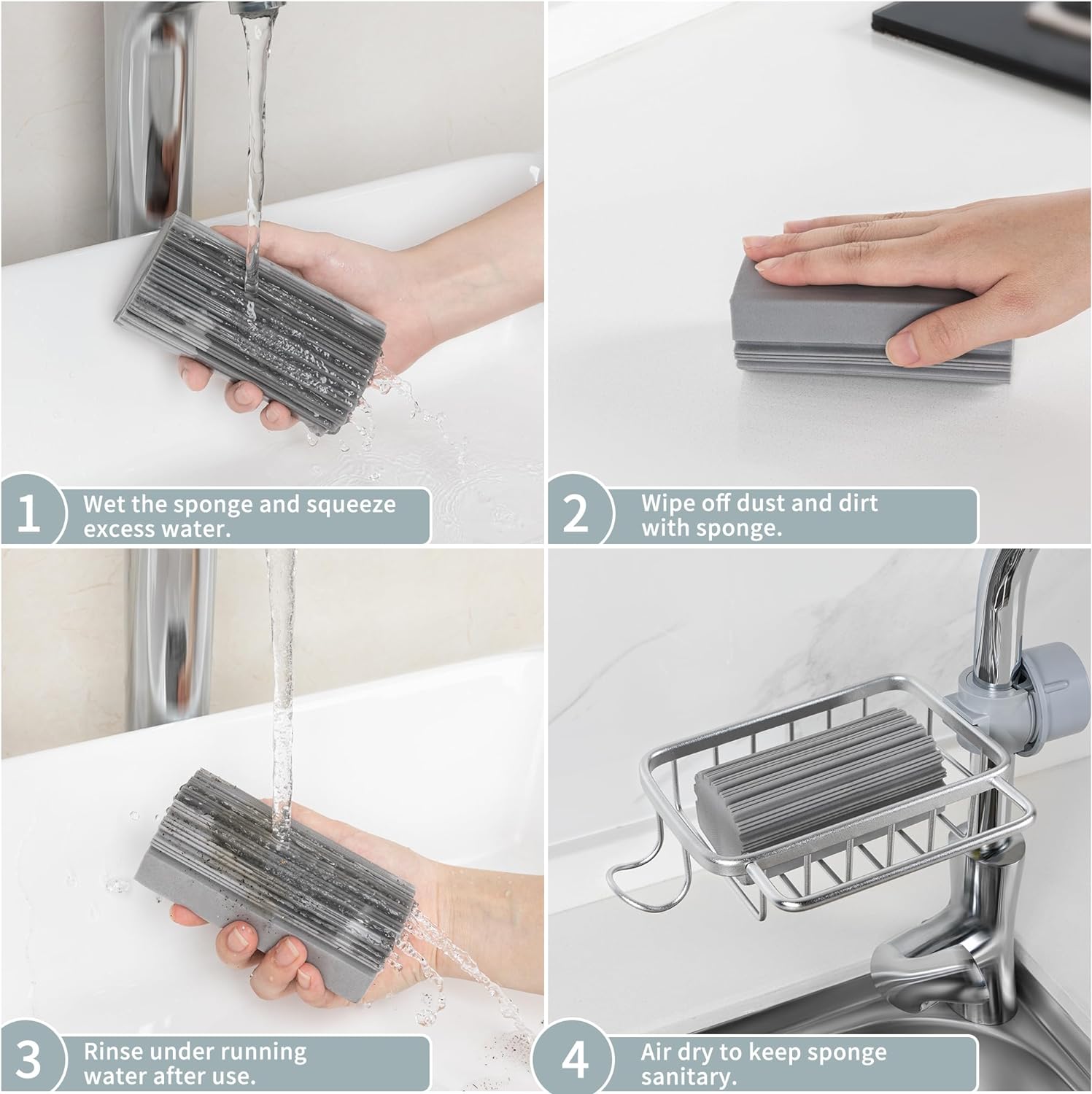 1 Wet the sponge and squeeze excess water.

2 Wipe off dust and dirt with sponge.

3 Rinse under running water after use.

4 Air dry to keep sponge sanitary.